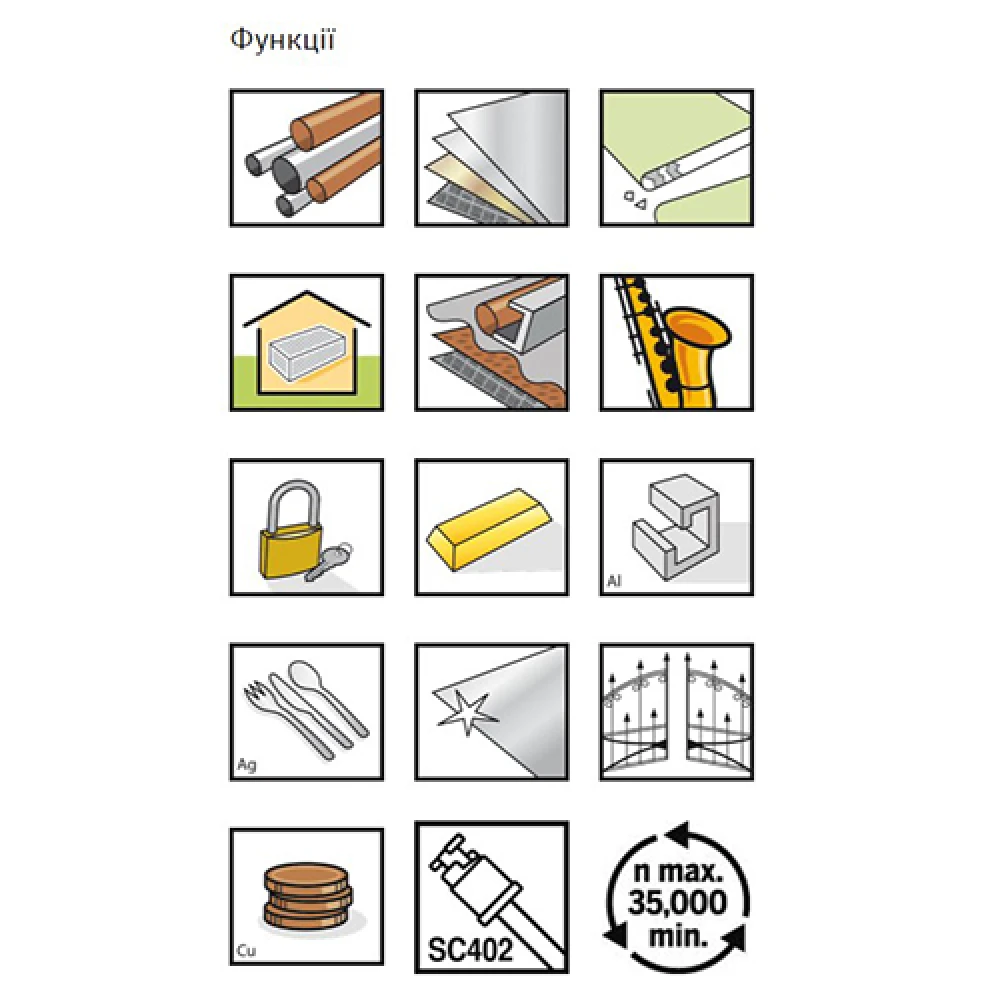 Функції

Al

Ag

Cu

SC402

n max.
35,000
min.