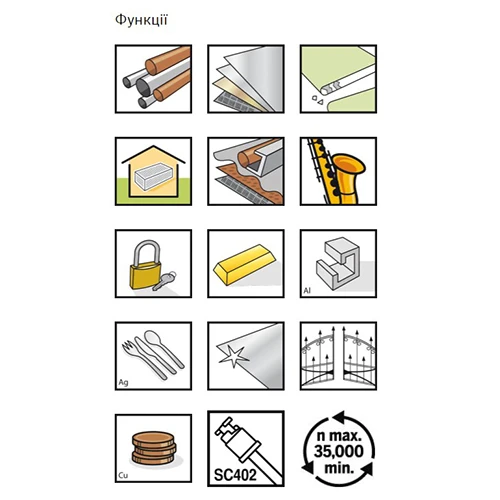 Функції

Al

Ag

Cu

SC402

n max.
35,000
min.