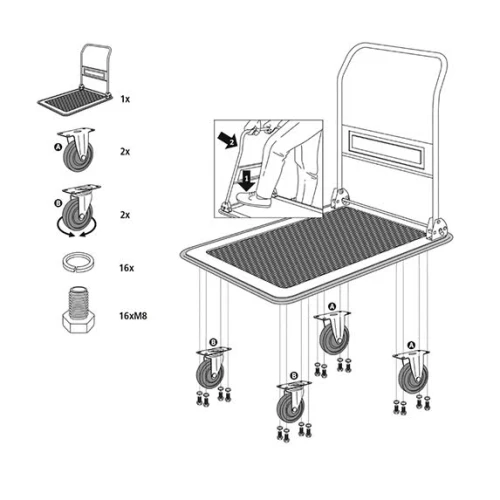 1x

A

2x

B

2x

16x

16xM8

2

1

A

B

B

A