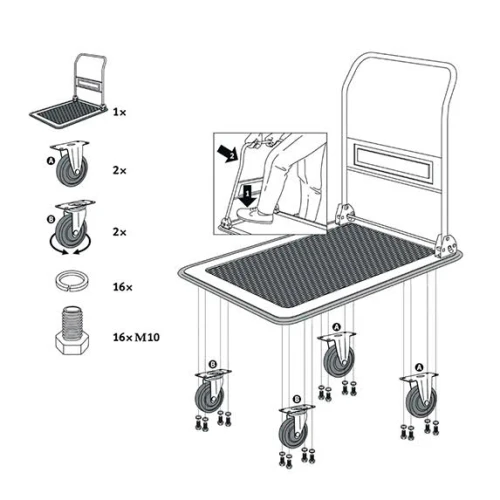 1×

A

2×

B

2×

16×

16× M10

2

1

A

B

B

A