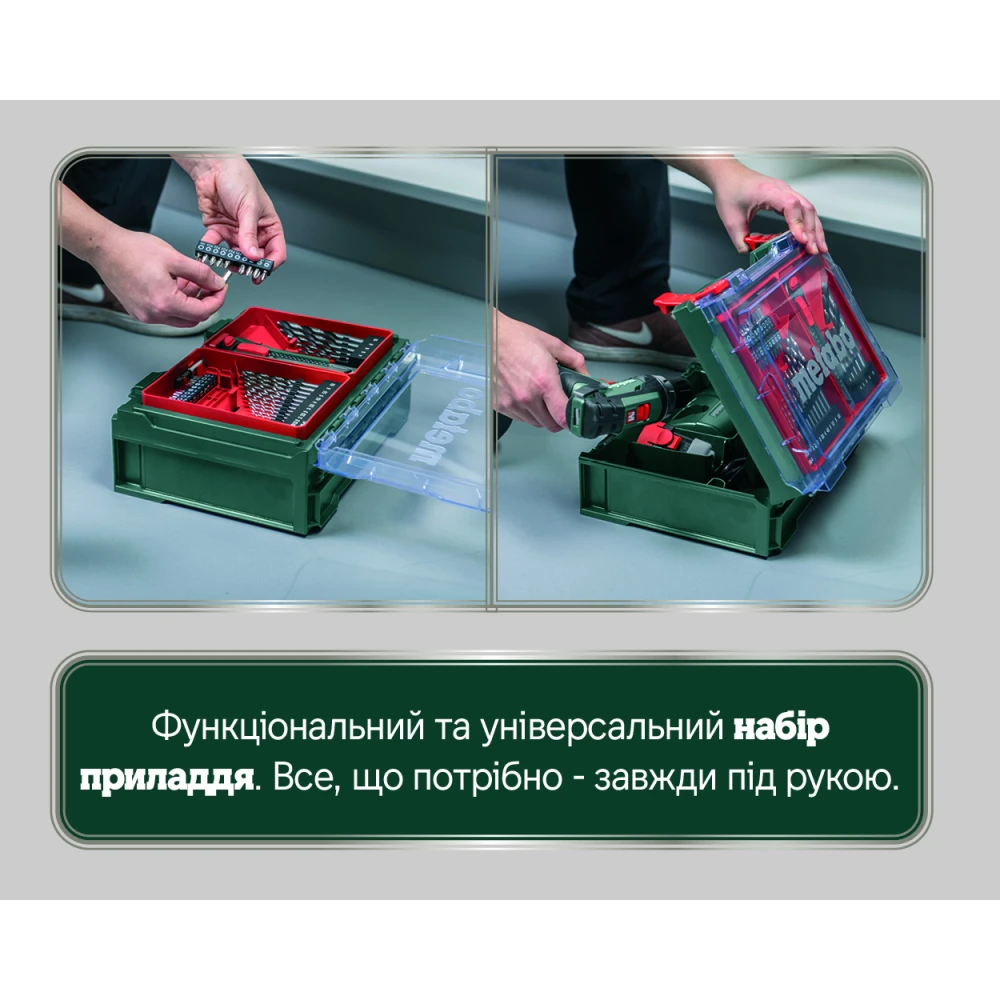 metabo

metabo

Функціональний та універсальний набір приладдя. Все, що потрібно - завжди під рукою.