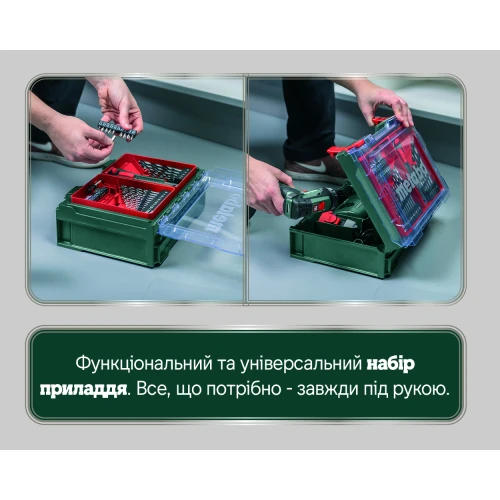 metabo

metabo

Функціональний та універсальний набір приладдя. Все, що потрібно - завжди під рукою.